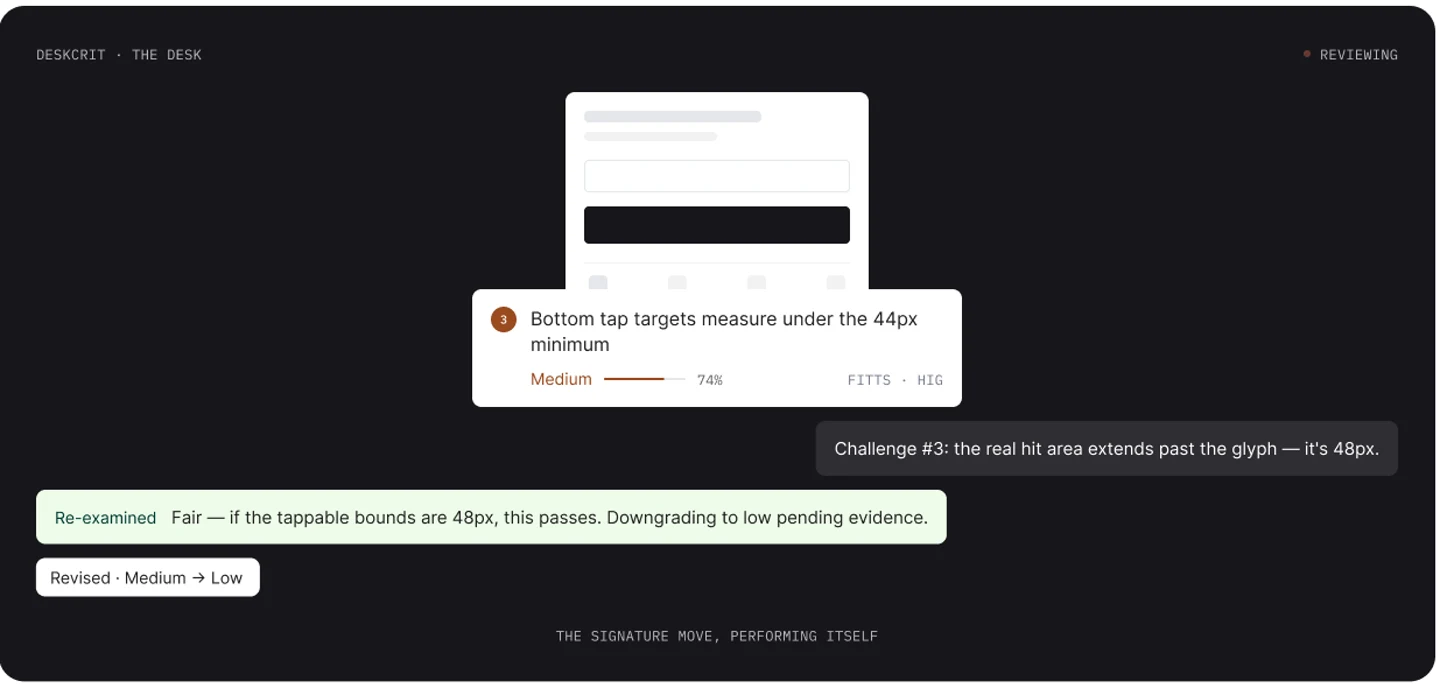 DESKCRIT · THE DESK

REVIEWING

3 Bottom tap targets measure under the 44px minimum

Medium 74% FITTS · HIG

Challenge #3: the real hit area extends past the glyph — it's 48px.

Re-examined Fair — if the tappable bounds are 48px, this passes. Downgrading to low pending evidence.

Revised · Medium → Low

THE SIGNATURE MOVE, PERFORMING ITSELF